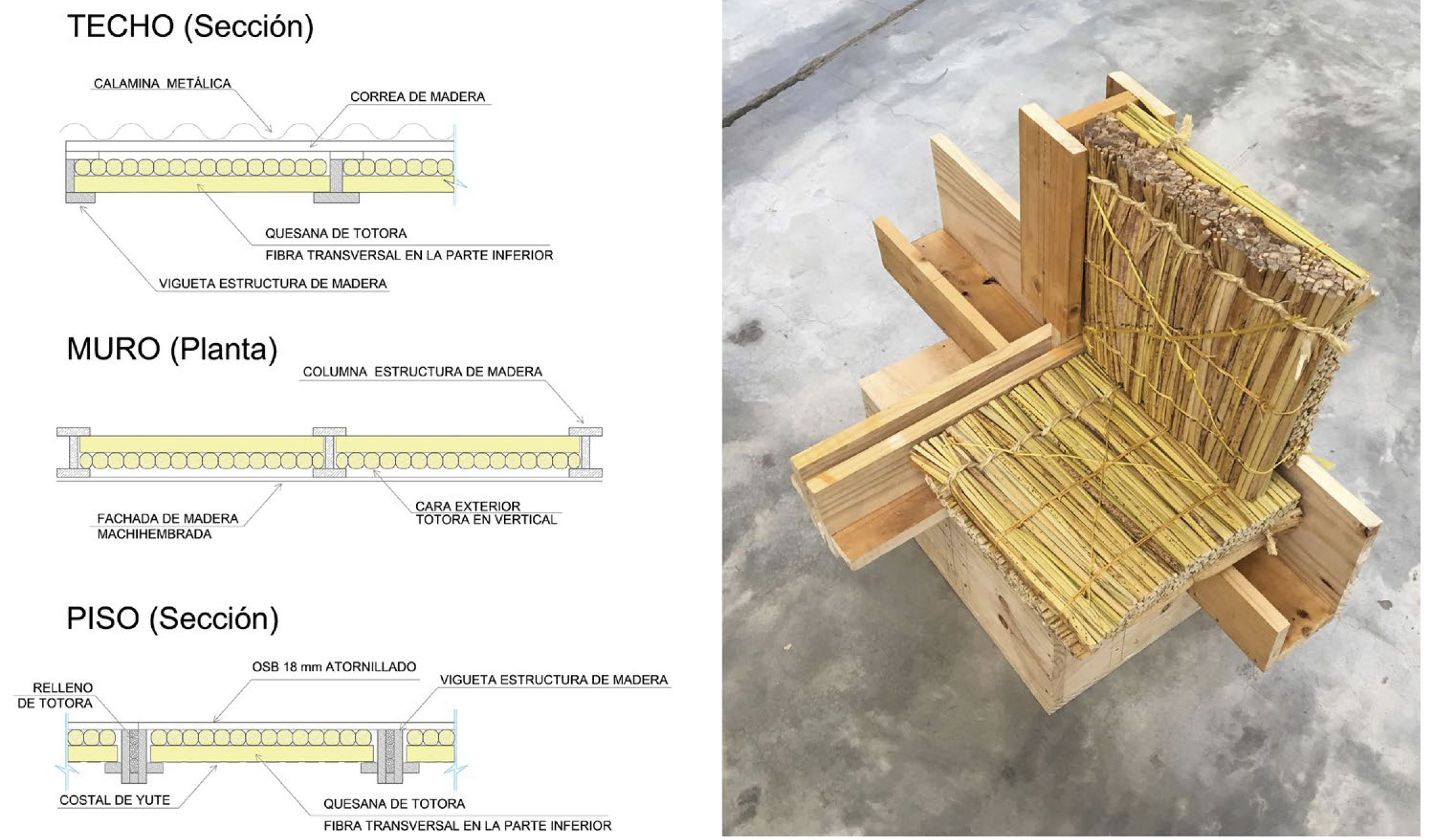 TECHO (Sección)

CALAMINA METÁLICA

CORREA DE MADERA

QUESANA DE TOTORA
FIBRA TRANSVERSAL EN LA PARTE INFERIOR

VIGUETA ESTRUCTURA DE MADERA

MURO (Planta)

COLUMNA ESTRUCTURA DE MADERA

FACHADA DE MADERA MACHIHEMBRADA

CARA EXTERIOR
TOTORA EN VERTICAL

PISO (Sección)

OSB 18 mm ATORNILLADO

RELLENO DE TOTORA

VIGUETA ESTRUCTURA DE MADERA

COSTAL DE YUTE

QUESANA DE TOTORA
FIBRA TRANSVERSAL EN LA PARTE INFERIOR