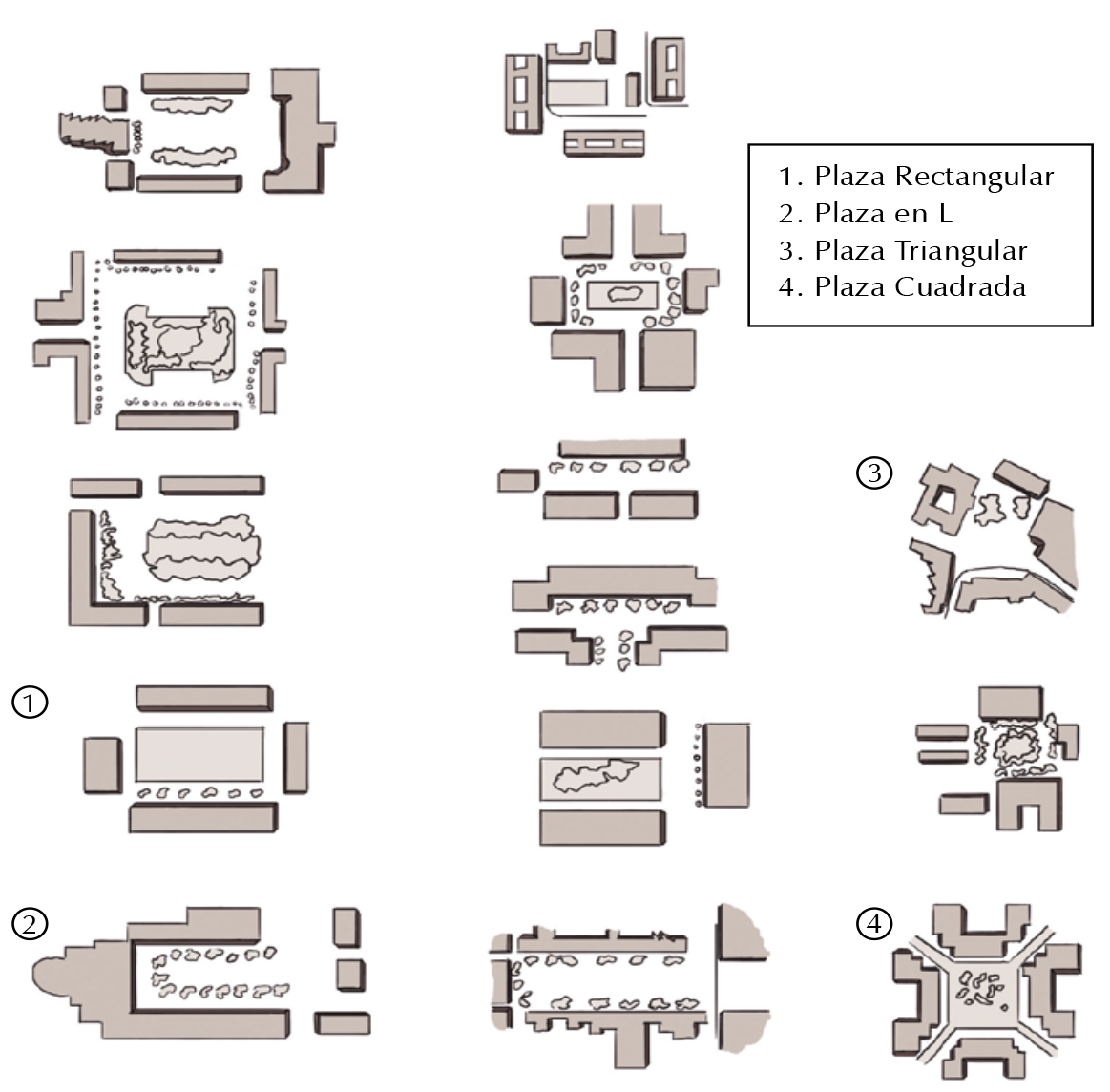 1. Plaza Rectangular
2. Plaza en L
3. Plaza Triangular
4. Plaza Cuadrada

3

1

2

4